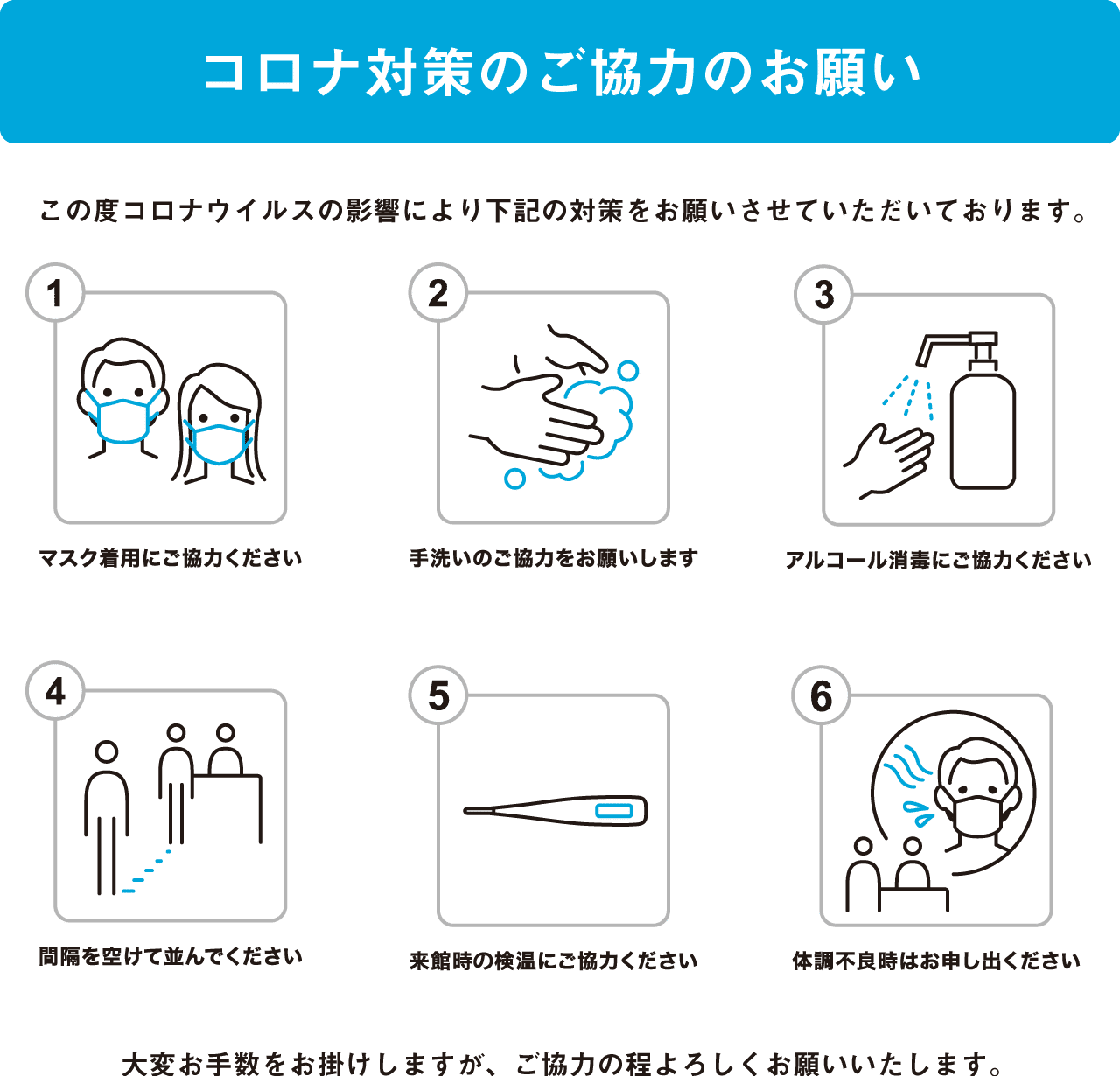 コロナ対策のご協力のお願い

この度コロナウイルスの影響により下記の対策をお願いさせていただいております。

1
マスク着用にご協力ください

2
手洗いのご協力をお願いします

3
アルコール消毒にご協力ください

4
間隔を空けて並んでください

5
来館時の検温にご協力ください

6
体調不良時はお申し出ください

大変お手数をお掛けしますが、ご協力の程よろしくお願いいたします。